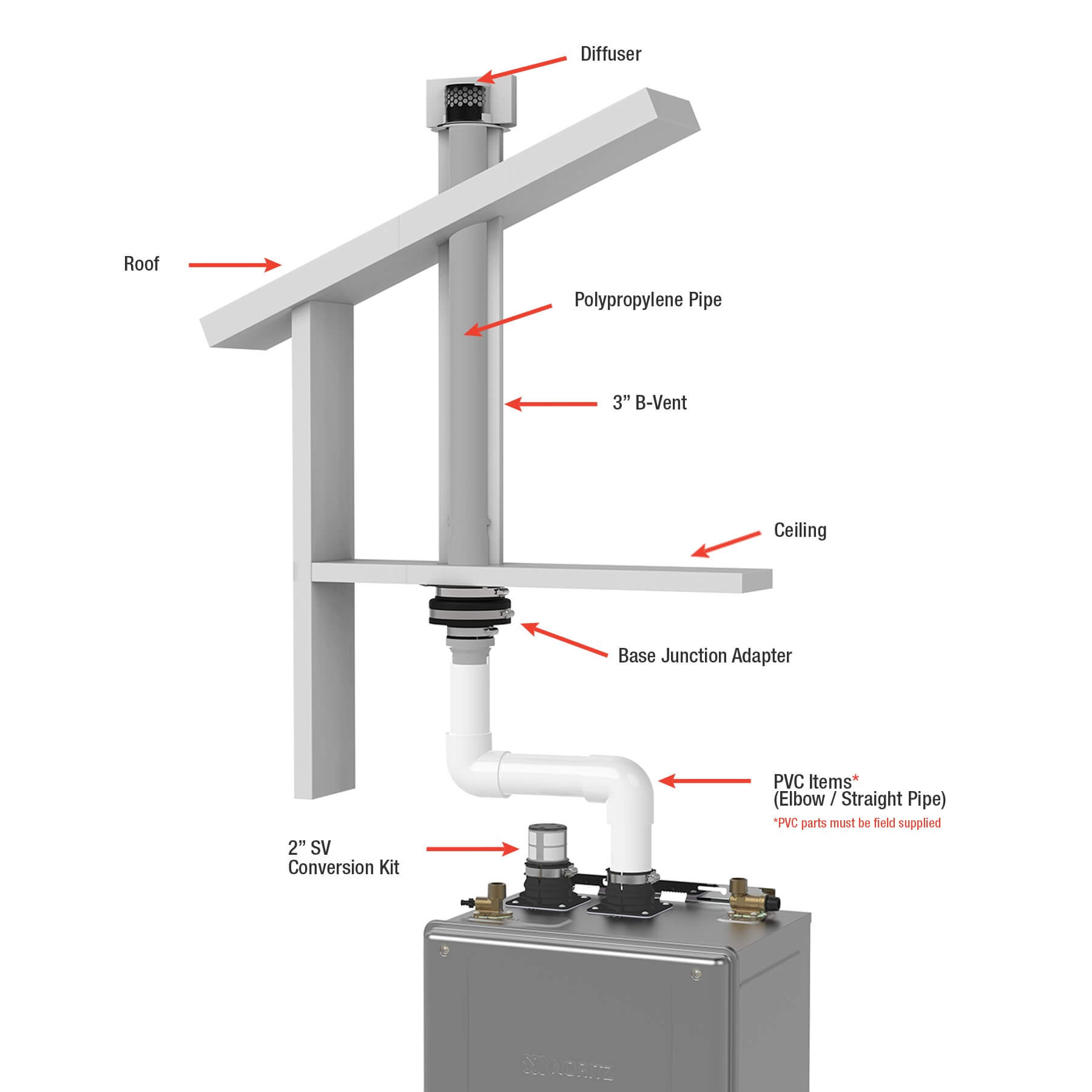 Diffuser

Roof

Polypropylene Pipe

3” B-Vent

Ceiling

Base Junction Adapter

PVC Items*
(Elbow / Straight Pipe)
*PVC parts must be field supplied

2” SV
Conversion Kit

NORITZ